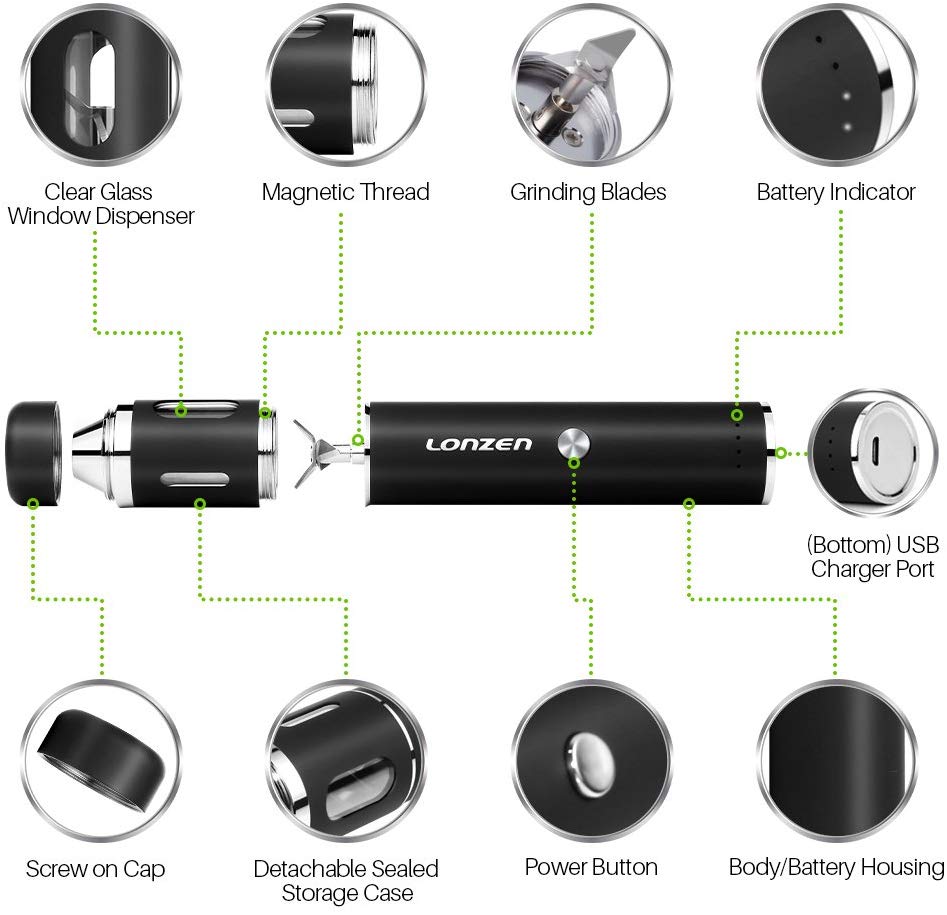 Clear Glass Window Dispenser

Magnetic Thread

Grinding Blades

Battery Indicator

LONZEN

(Bottom) USB Charger Port

Screw on Cap

Detachable Sealed Storage Case

Power Button

Body/Battery Housing